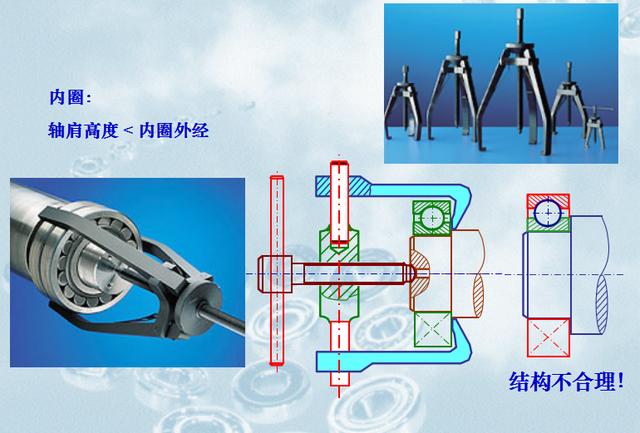 内圈：

轴肩高度 < 内圈外经

结构不合理！